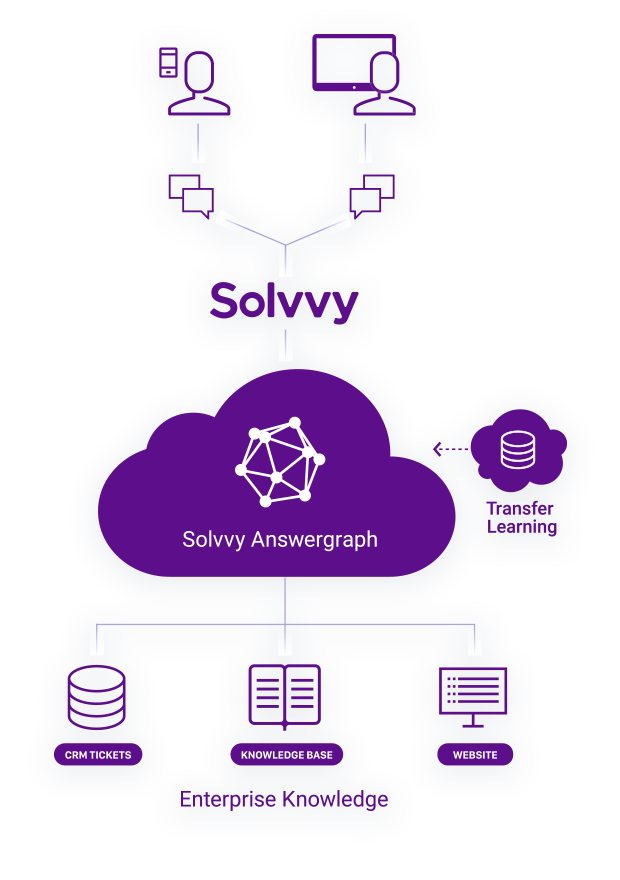 Solvvy

Solvvy Answergraph

Transfer Learning

CRM TICKETS

KNOWLEDGE BASE

WEBSITE

Enterprise Knowledge